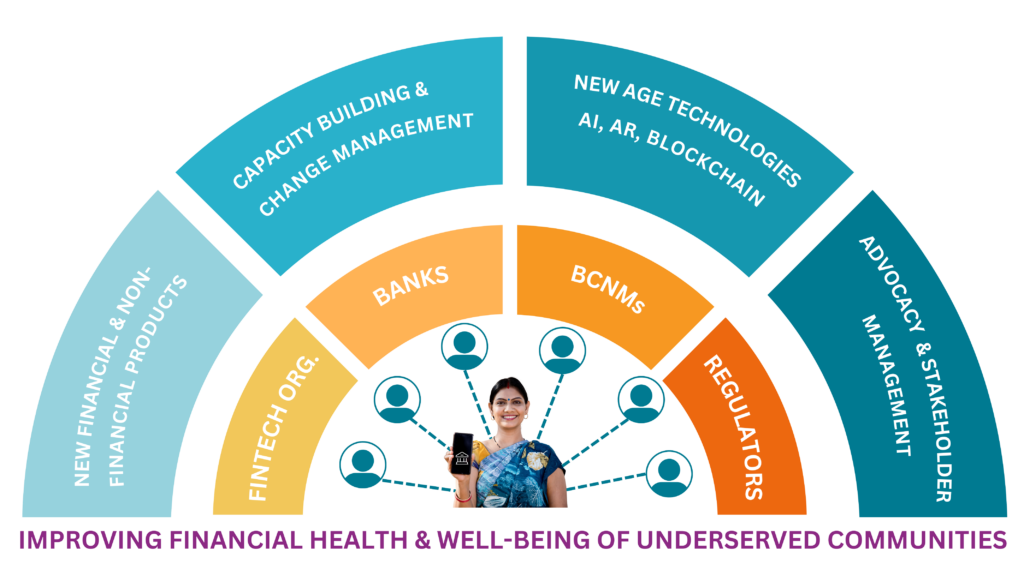 NEW FINANCIAL & NON-FINANCIAL PRODUCTS

CAPACITY BUILDING & CHANGE MANAGEMENT

NEW AGE TECHNOLOGIES AI, AR, BLOCKCHAIN

ADVOCACY & STAKEHOLDER MANAGEMENT

FINTECH ORG.

BANKS

BCNMs

REGULATORS

IMPROVING FINANCIAL HEALTH & WELL-BEING OF UNDERSERVED COMMUNITIES