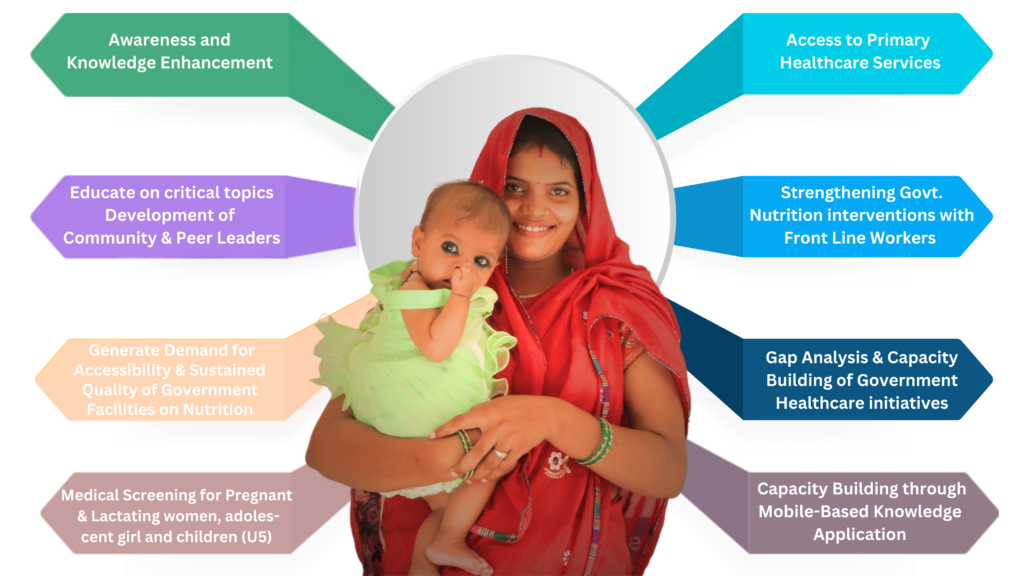 Awareness and Knowledge Enhancement

Educate on critical topics Development of Community & Peer Leaders

Generate Demand for Accessibility & Sustained Quality of Government Facilities on Nutrition

Medical Screening for Pregnant & Lactating women, adolescent girl and children (U5)

Access to Primary Healthcare Services

Strengthening Govt. Nutrition interventions with Front Line Workers

Gap Analysis & Capacity Building of Government Healthcare initiatives

Capacity Building through Mobile-Based Knowledge Application